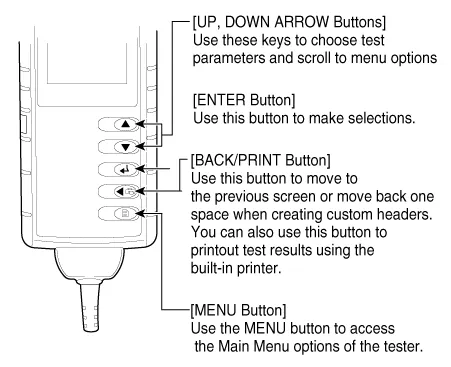 [UP, DOWN ARROW Buttons]
Use these keys to choose test parameters and scroll to menu options

[ENTER Button]
Use this button to make selections.

[BACK/PRINT Button]
Use this button to move to the previous screen or move back one space when creating custom headers. You can also use this button to printout test results using the built-in printer.

[MENU Button]
Use the MENU button to access the Main Menu options of the tester.