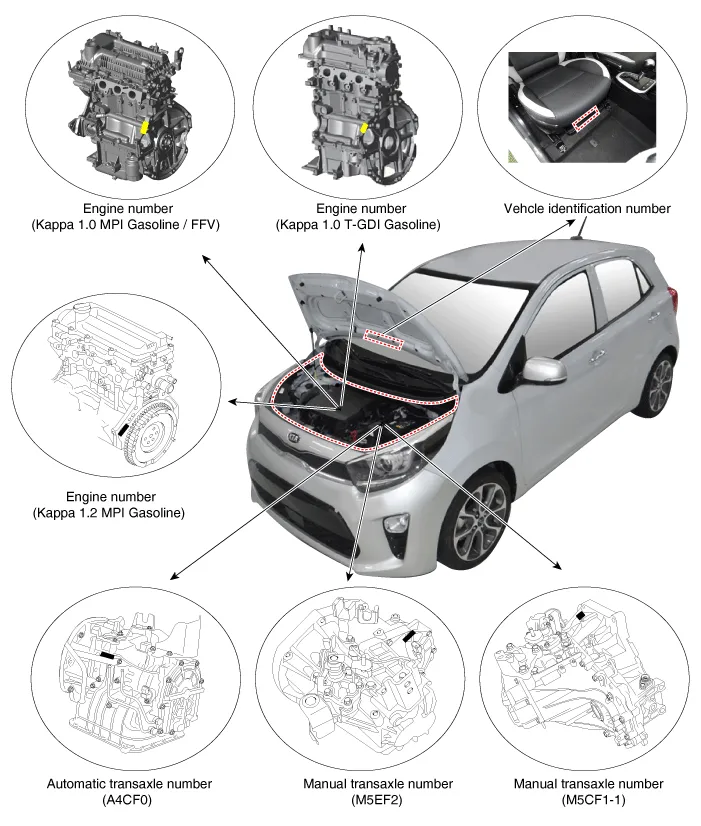 Engine number
(Kappa 1.0 MPI Gasoline / FFV)

Engine number
(Kappa 1.0 T-GDI Gasoline)

Vehcle identification number

Engine number
(Kappa 1.2 MPI Gasoline)

Automatic transaxle number
(A4CF0)

Manual transaxle number
(M5EF2)

Manual transaxle number
(M5CF1-1)