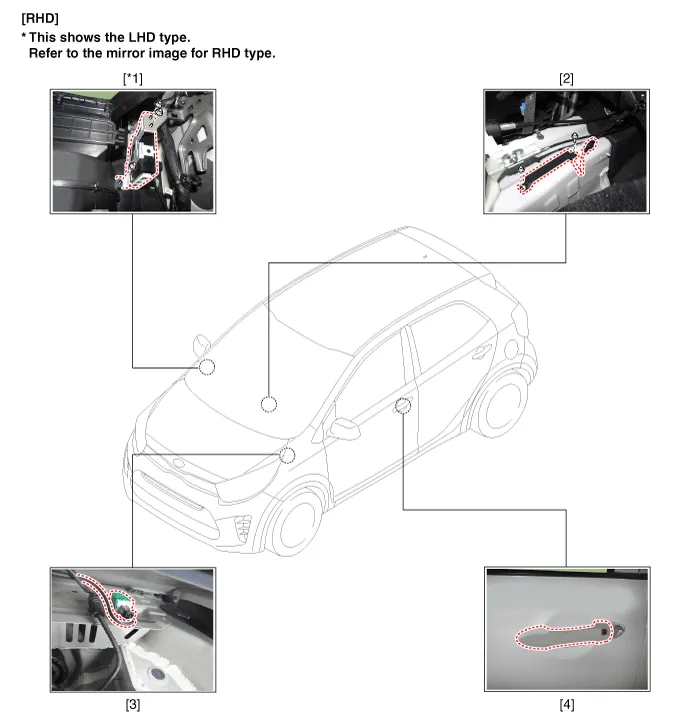 [RHD]
* This shows the LHD type.
Refer to the mirror image for RHD type.

[*1]

[2]

[3]

[4]