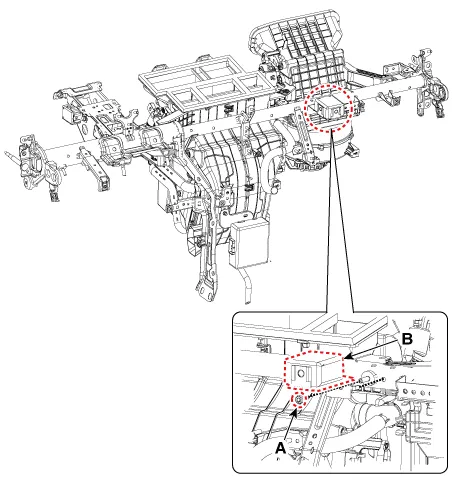 B
A