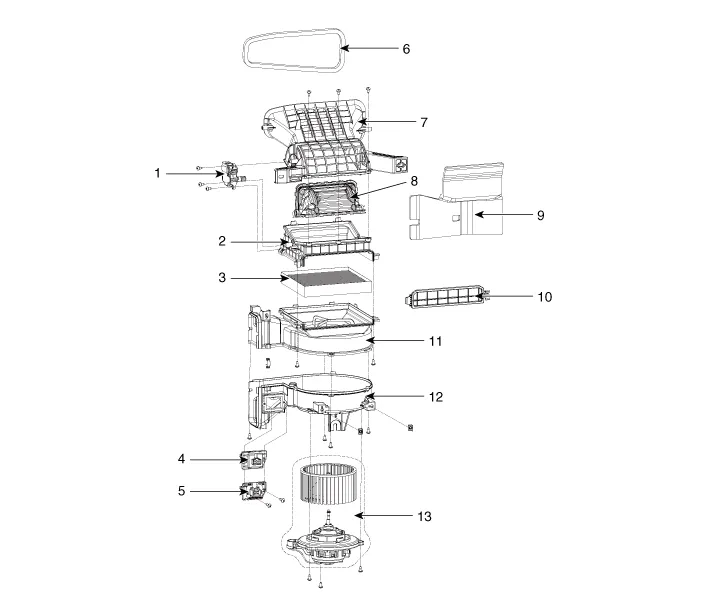 6
7
1
8
9
2
3
10
11
12
4
5
13