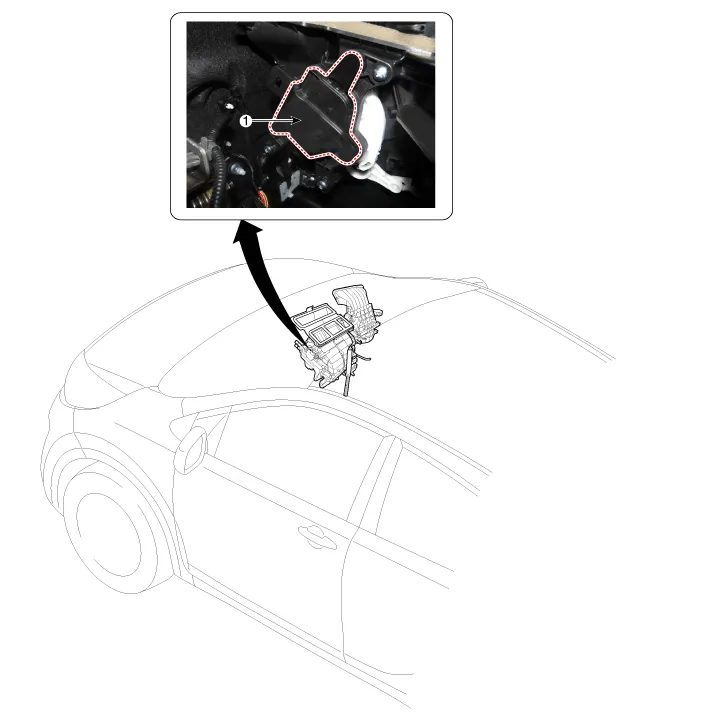 1