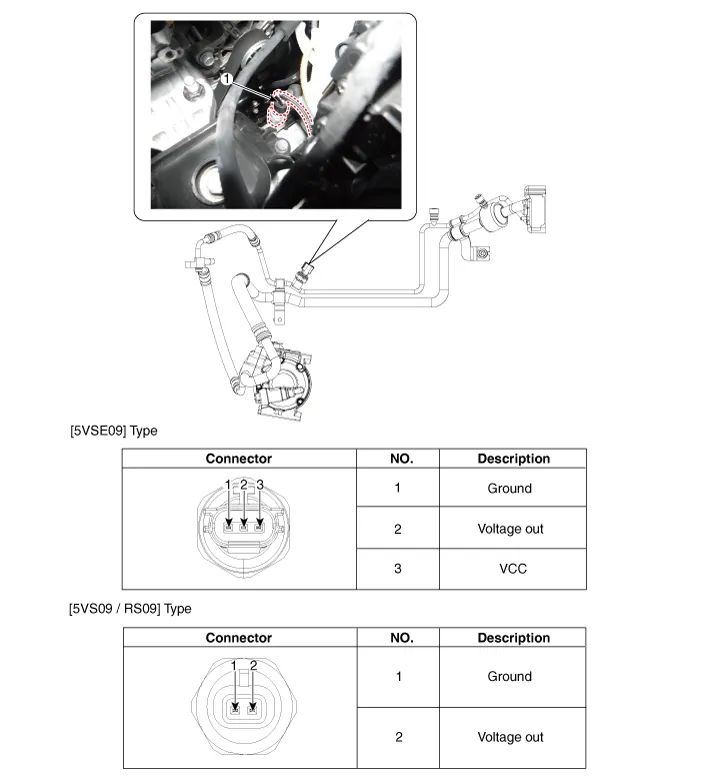 1

[5VSE09] Type

| Connector | NO. | Description |
|---|---|---|
| 1 2 3 | 1 | Ground |
| | 2 | Voltage out |
| | 3 | VCC |

[5VS09 / RS09] Type

| Connector | NO. | Description |
|---|---|---|
| 1 2 | 1 | Ground |
| | 2 | Voltage out |