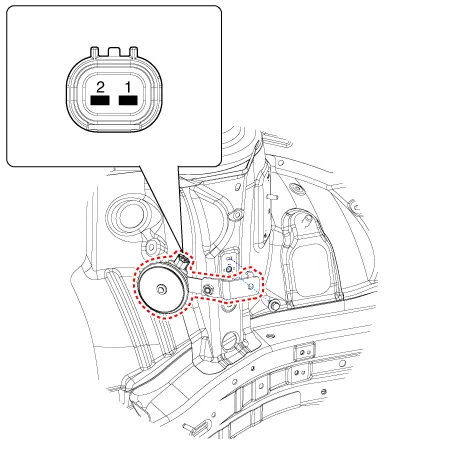 2 1