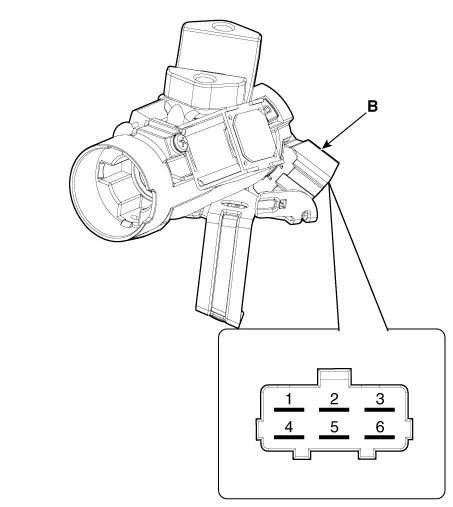 B

1 2 3
4 5 6