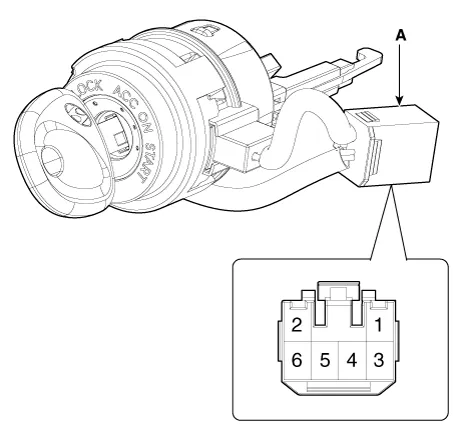 A

LOCK ACC ON START

2 1
6 5 4 3