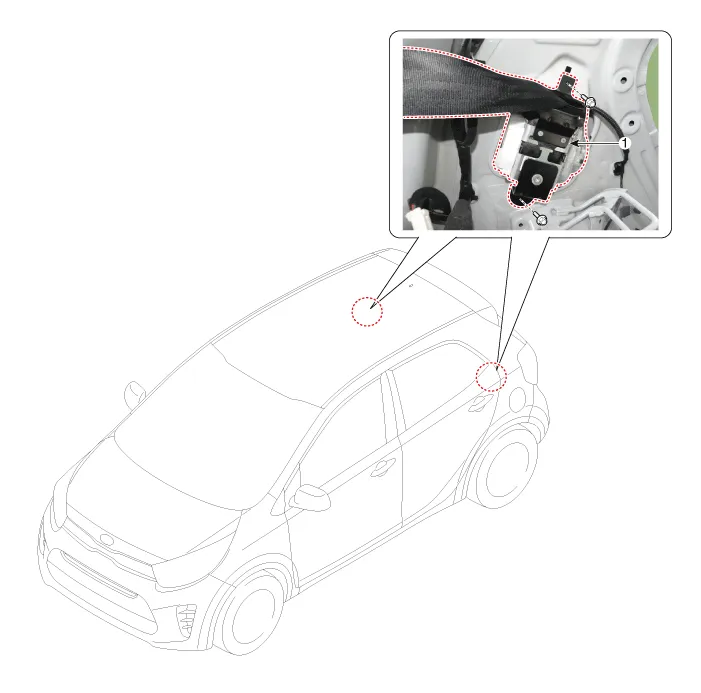 1