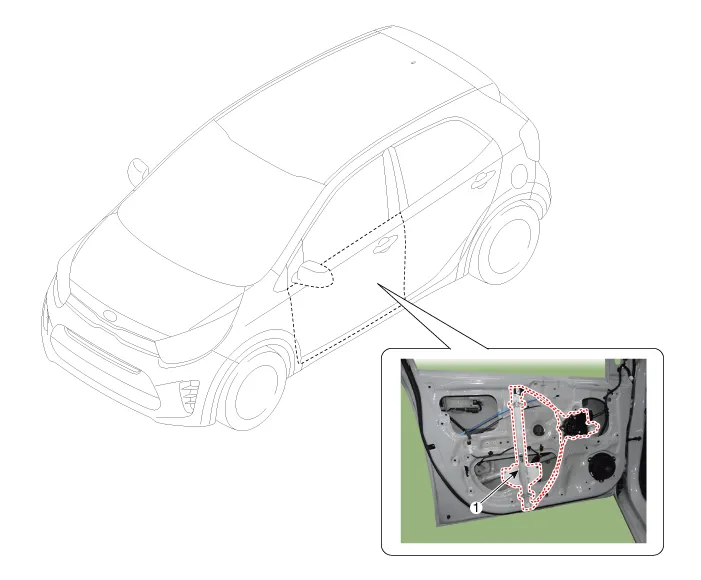 1