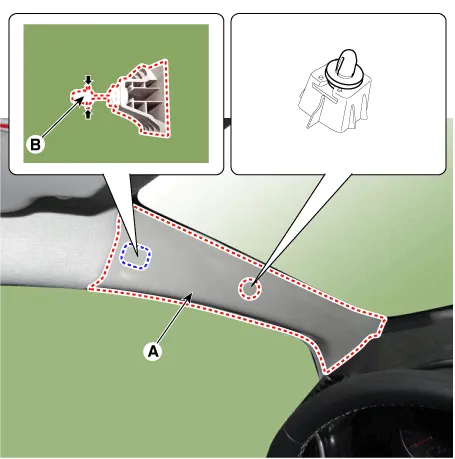 B

A