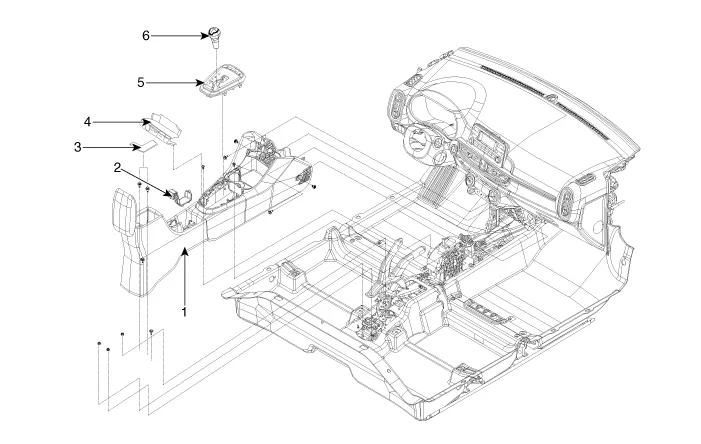 6
5
4
3
2
1